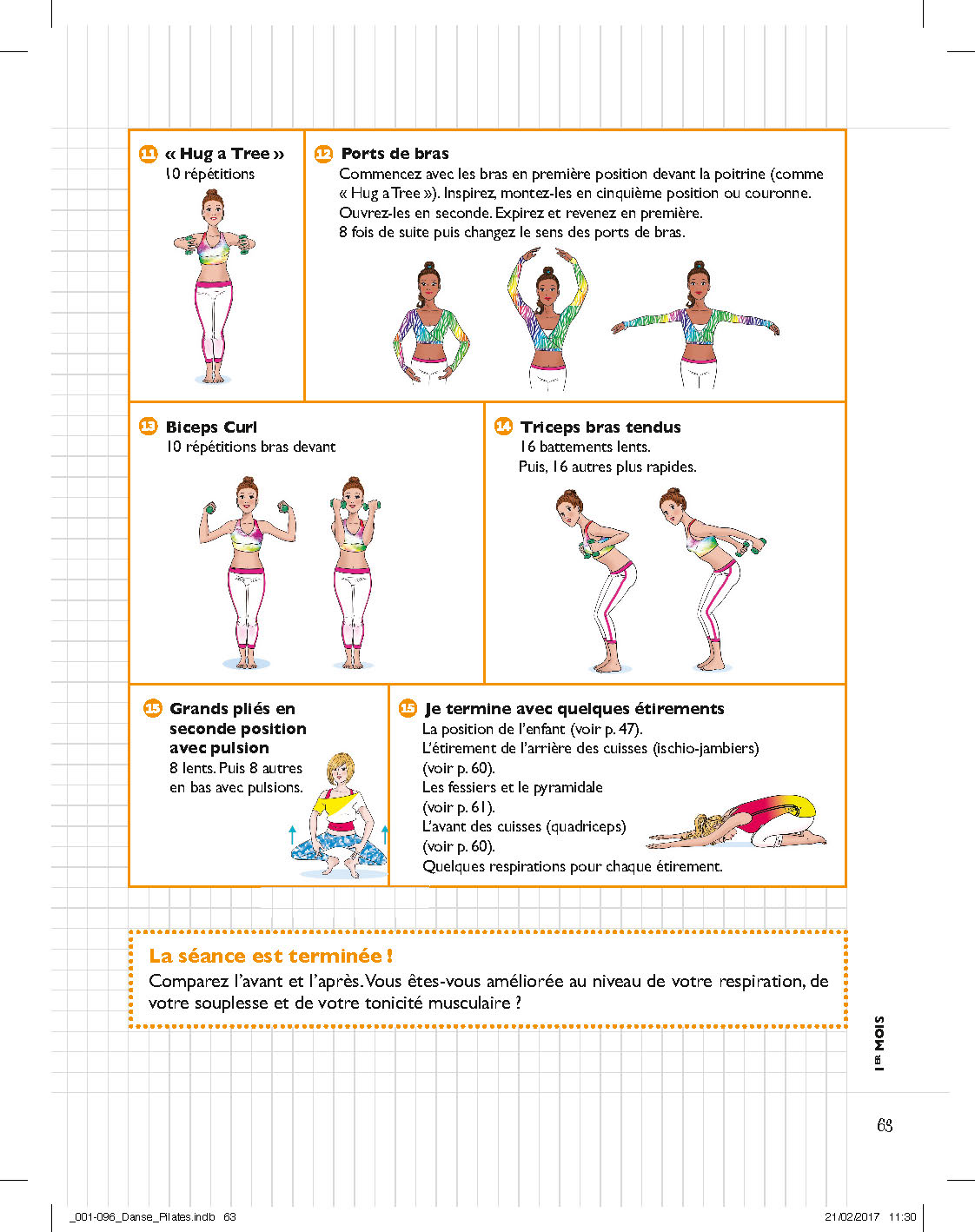 11 « Hug a Tree »
10 répétitions

12 Ports de bras
Commencez avec les bras en première position devant la poitrine (comme « Hug a Tree »). Inspirez, montez-les en cinquième position ou couronne. Ouvrez-les en seconde. Expirez et revenez en première.
8 fois de suite puis changez le sens des ports de bras.

13 Biceps Curl
10 répétitions bras devant

14 Triceps bras tendus
16 battements lents.
Puis, 16 autres plus rapides.

15 Grands pliés en seconde position avec pulsion
8 lents. Puis 8 autres en bas avec pulsions.

15 Je termine avec quelques étirements
La position de l'enfant (voir p. 47).
L'étirement de l'arrière des cuisses (ischio-jambiers) (voir p. 60).
Les fessiers et le pyramidale (voir p. 61).
L'avant des cuisses (quadriceps) (voir p. 60).
Quelques respirations pour chaque étirement.

La séance est terminée !
Comparez l'avant et l'après. Vous êtes-vous améliorée au niveau de votre respiration, de votre souplesse et de votre tonicité musculaire ?

1ER MOIS

63

_001-096_Danse_Pilates.indb 63 21/02/2017 11:30