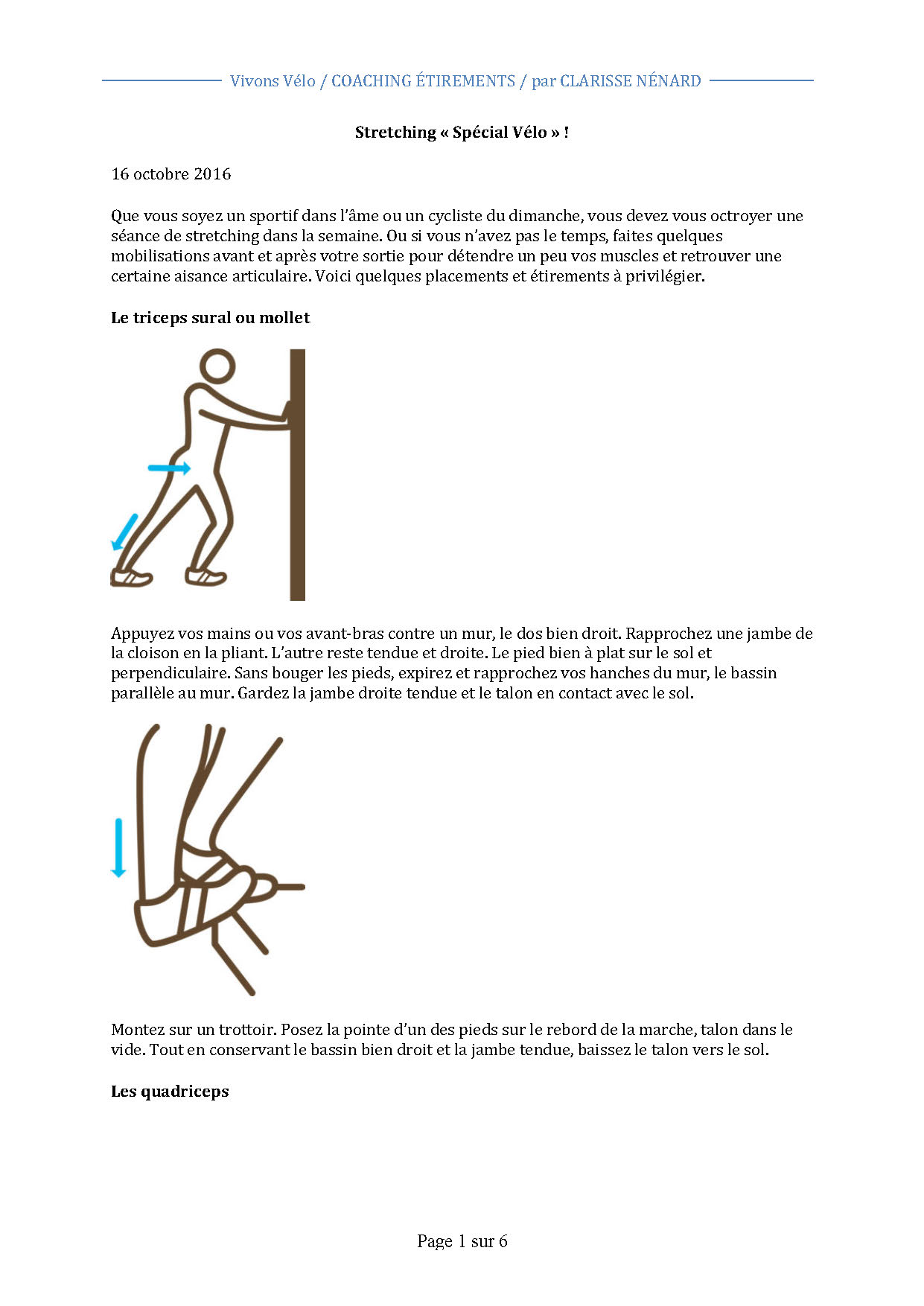 Vivons Vélo / COACHING ÉTIREMENTS / par CLARISSE NÉNARD

Stretching « Spécial Vélo » !

16 octobre 2016

Que vous soyez un sportif dans l'âme ou un cycliste du dimanche, vous devez vous octroyer une séance de stretching dans la semaine. Ou si vous n'avez pas le temps, faites quelques mobilisations avant et après votre sortie pour détendre un peu vos muscles et retrouver une certaine aisance articulaire. Voici quelques placements et étirements à privilégier.

Le triceps sural ou mollet

Appuyez vos mains ou vos avant-bras contre un mur, le dos bien droit. Rapprochez une jambe de la cloison en la pliant. L'autre reste tendue et droite. Le pied bien à plat sur le sol et perpendiculaire. Sans bouger les pieds, expirez et rapprochez vos hanches du mur, le bassin parallèle au mur. Gardez la jambe droite tendue et le talon en contact avec le sol.

Montez sur un trottoir. Posez la pointe d'un des pieds sur le rebord de la marche, talon dans le vide. Tout en conservant le bassin bien droit et la jambe tendue, baissez le talon vers le sol.

Les quadriceps

Page 1 sur 6